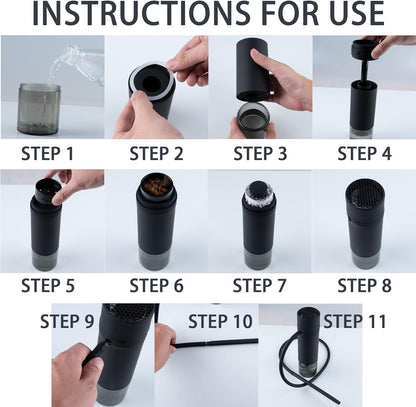 INSTRUCTIONS FOR USE

STEP 1

STEP 2

STEP 3

STEP 4

STEP 5

STEP 6

STEP 7

STEP 8

STEP 9

STEP 10

STEP 11